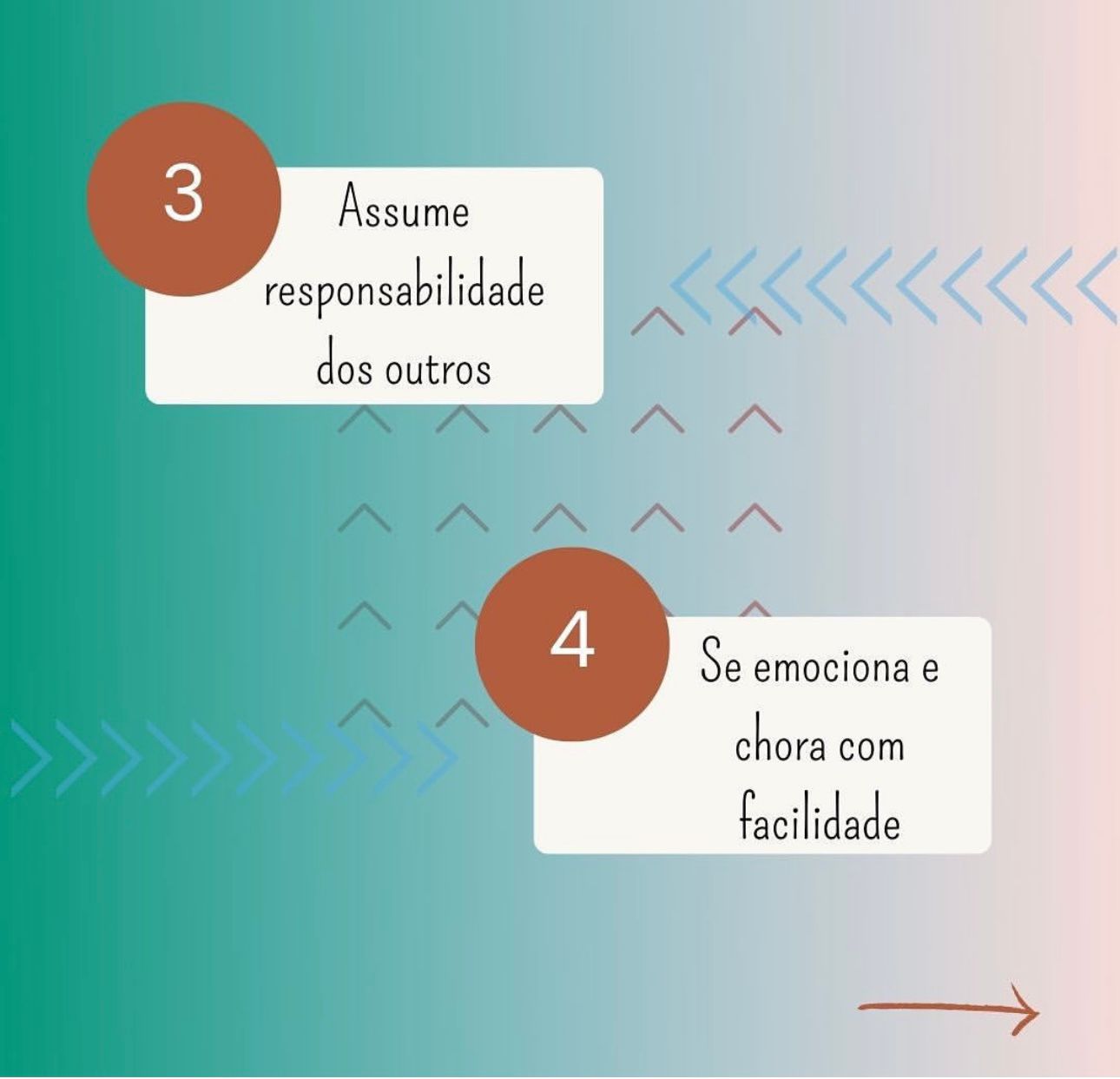 3

Assume responsabilidade dos outros

4

Se emociona e chora com facilidade